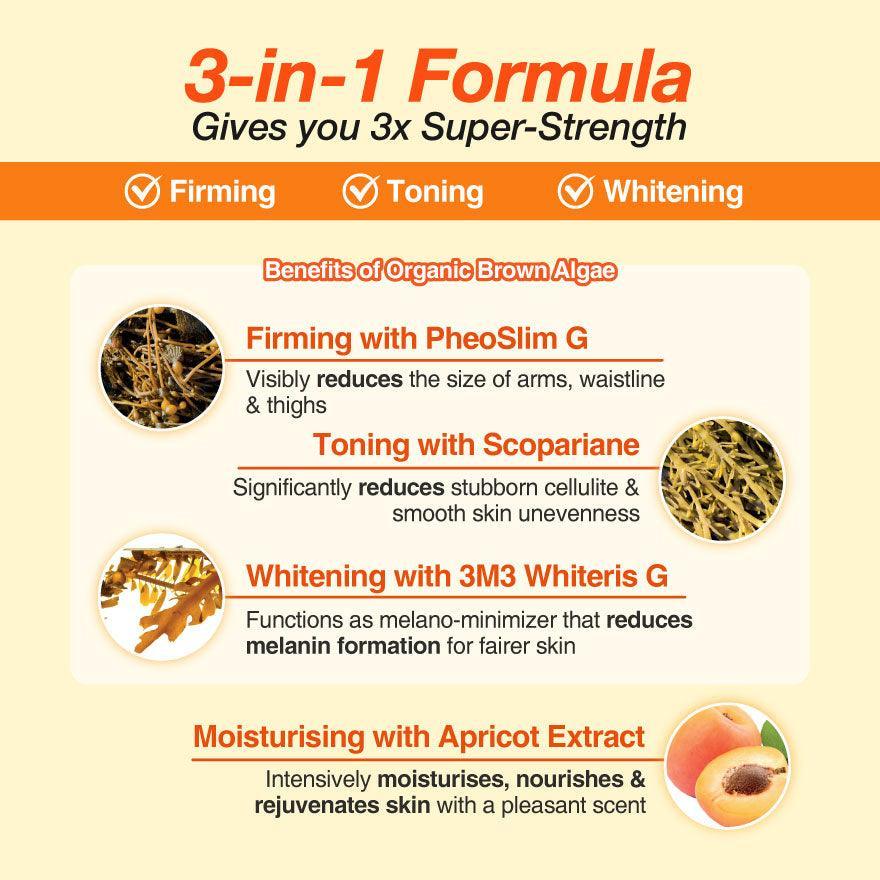 3-in-1 Formula
Gives you 3x Super-Strength

Firming Toning Whitening

Benefits of Organic Brown Algae

Firming with PheoSlim G
Visibly reduces the size of arms, waistline & thighs

Toning with Scopariane
Significantly reduces stubborn cellulite & smooth skin unevenness

Whitening with 3M3 Whiteris G
Functions as melano-minimizer that reduces melanin formation for fairer skin

Moisturising with Apricot Extract
Intensively moisturises, nourishes & rejuvenates skin with a pleasant scent